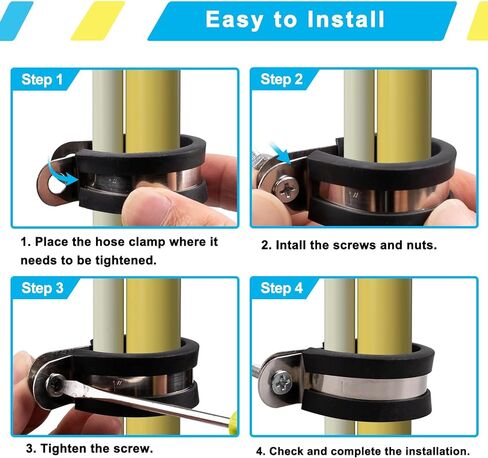 Easy to Install

Step 1

1. Place the hose clamp where it needs to be tightened.

Step 2

2. Intall the screws and nuts.

Step 3

3. Tighten the screw.

Step 4

4. Check and complete the installation.