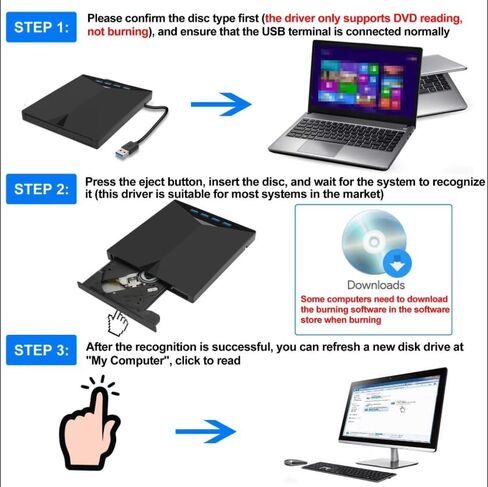 STEP 1:

Please confirm the disc type first (the driver only supports DVD reading, not burning), and ensure that the USB terminal is connected normally

STEP 2:

Press the eject button, insert the disc, and wait for the system to recognize it (this driver is suitable for most systems in the market)

Downloads

Some computers need to download the burning software in the software store when burning

STEP 3:

After the recognition is successful, you can refresh a new disk drive at "My Computer", click to read