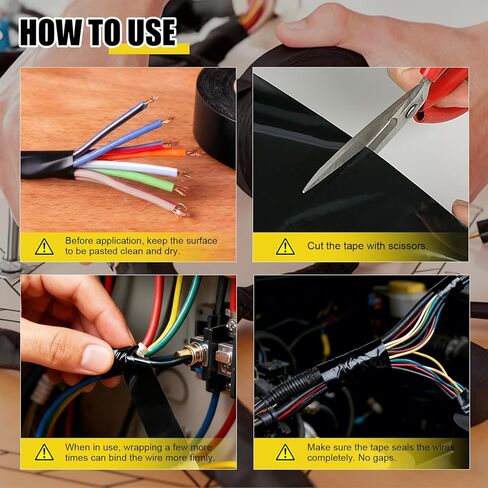 HOW TO USE

Before application, keep the surface to be pasted clean and dry.

Cut the tape with scissors.

When in use, wrapping a few more times can bind the wire more firmly.

Make sure the tape seals the wires completely. No gaps.