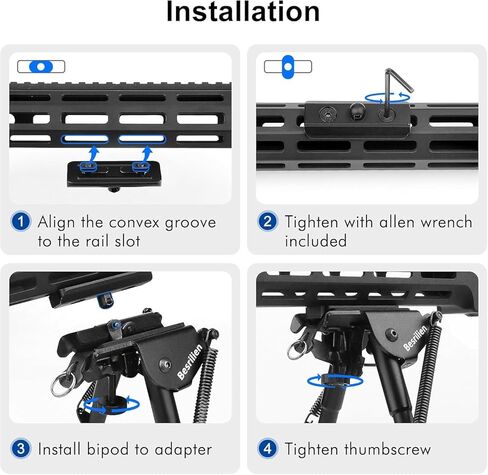 Installation

1 Align the convex groove to the rail slot

2 Tighten with allen wrench included

Besrilien

3 Install bipod to adapter

Besrilien

4 Tighten thumbscrew