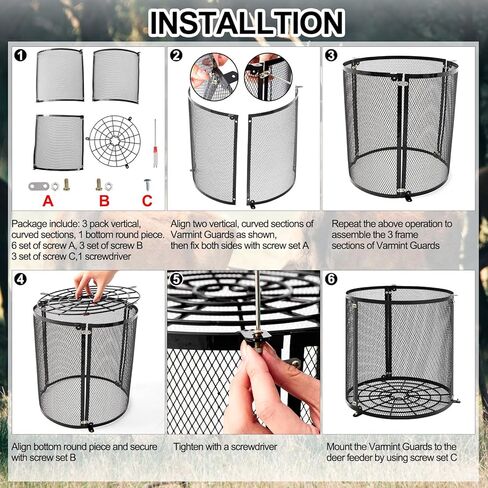 INSTALLTION

1

A

B

C

Package include: 3 pack vertical, curved sections, 1 bottom round piece. 6 set of screw A, 3 set of screw B 3 set of screw C,1 screwdriver

2

Align two vertical, curved sections of Varmint Guards as shown, then fix both sides with screw set A

3

Repeat the above operation to assemble the 3 frame sections of Varmint Guards

4

Align bottom round piece and secure with screw set B

5

Tighten with a screwdriver

6

Mount the Varmint Guards to the deer feeder by using screw set C