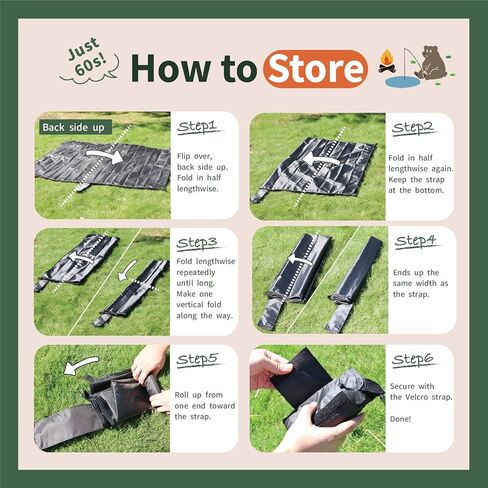 Just 60s!

How to Store

Back side up

Step1

Flip over, back side up. Fold in half lengthwise.

Step2

Fold in half lengthwise again. Keep the strap at the bottom.

Step3

Fold lengthwise repeatedly until long. Make one vertical fold along the way.

Step4

Ends up the same width as the strap.

Step5

Roll up from one end toward the strap.

Step6

Secure with the Velcro strap.

Done!