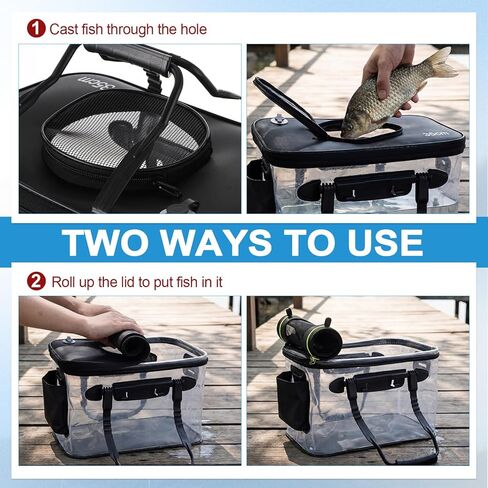 1 Cast fish through the hole

35cm

35cm

TWO WAYS TO USE

2 Roll up the lid to put fish in it