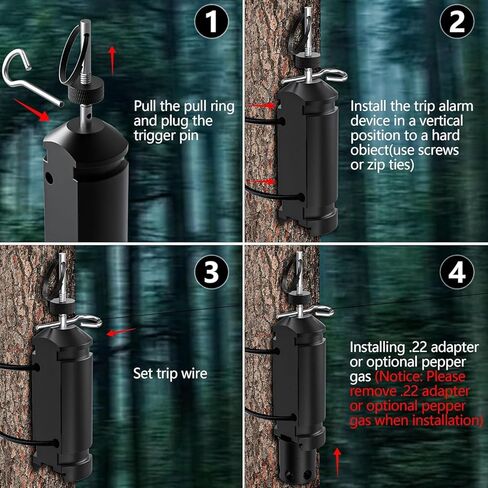 1

Pull the pull ring and plug the trigger pin

2

Install the trip alarm device in a vertical position to a hard obiect(use screws or zip ties)

3

Set trip wire

4

Installing .22 adapter or optional pepper gas (Notice: Please remove .22 adapter or optional pepper gas when installation)