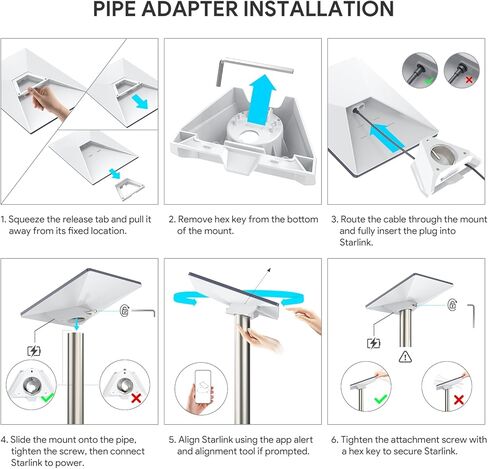 PIPE ADAPTER INSTALLATION

1. Squeeze the release tab and pull it away from its fixed location.

2. Remove hex key from the bottom of the mount.

3. Route the cable through the mount and fully insert the plug into Starlink.

4. Slide the mount onto the pipe, tighten the screw, then connect Starlink to power.

5. Align Starlink using the app alert and alignment tool if prompted.

6. Tighten the attachment screw with a hex key to secure Starlink.