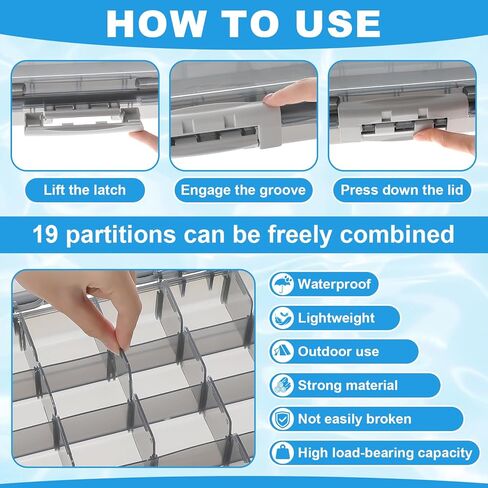 HOW TO USE

Lift the latch

Engage the groove

Press down the lid

19 partitions can be freely combined

Waterproof

Lightweight

Outdoor use

Strong material

Not easily broken

High load-bearing capacity