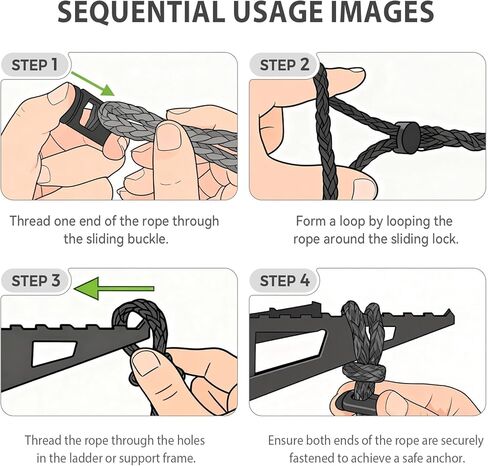 SEQUENTIAL USAGE IMAGES

STEP 1

Thread one end of the rope through the sliding buckle.

STEP 2

Form a loop by looping the rope around the sliding lock.

STEP 3

Thread the rope through the holes in the ladder or support frame.

STEP 4

Ensure both ends of the rope are securely fastened to achieve a safe anchor.