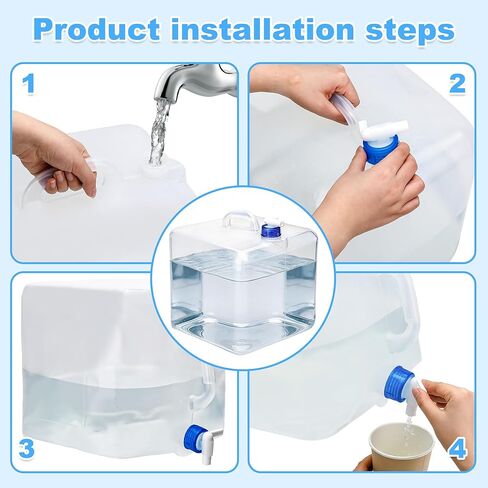 Product installation steps

1

2

3

4