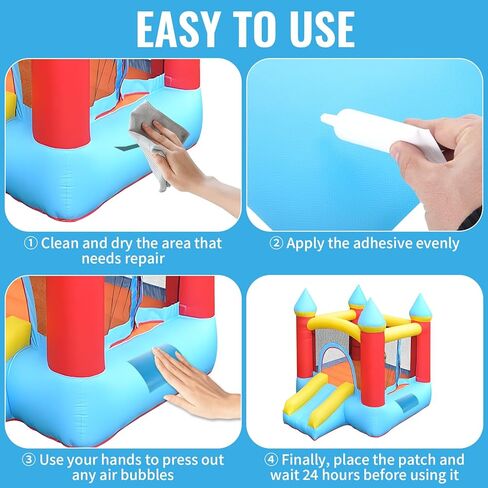 EASY TO USE

① Clean and dry the area that needs repair

② Apply the adhesive evenly

③ Use your hands to press out any air bubbles

④ Finally, place the patch and wait 24 hours before using it