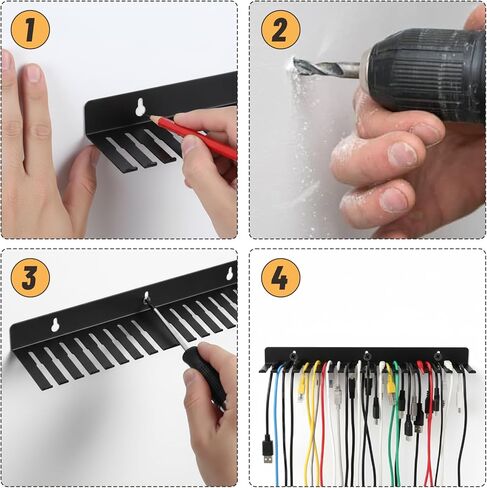 1

2

3

4