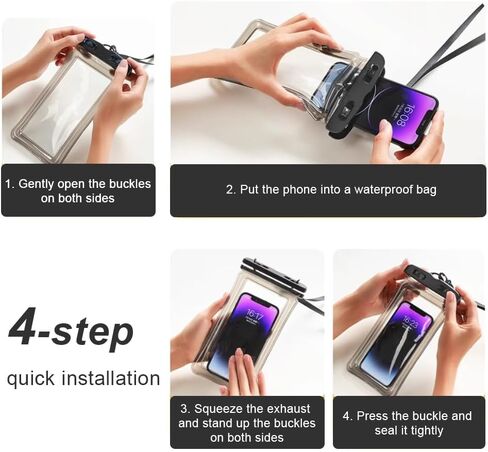 1. Gently open the buckles on both sides

16:08

2. Put the phone into a waterproof bag

4-step

quick installation

16:17

3. Squeeze the exhaust and stand up the buckles on both sides

16:23

4. Press the buckle and seal it tightly