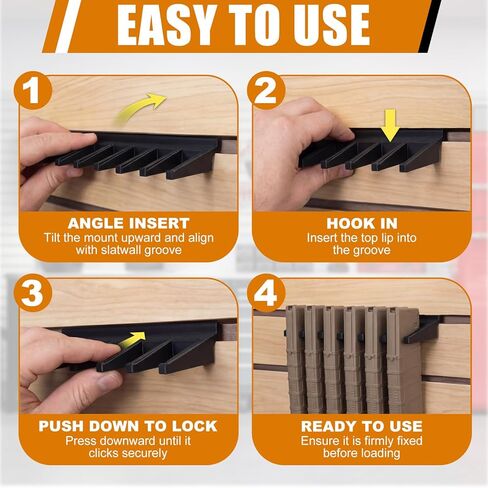 EASY TO USE

1

ANGLE INSERT
Tilt the mount upward and align with slatwall groove

2

HOOK IN
Insert the top lip into the groove

3

PUSH DOWN TO LOCK
Press downward until it clicks securely

4

READY TO USE
Ensure it is firmly fixed before loading