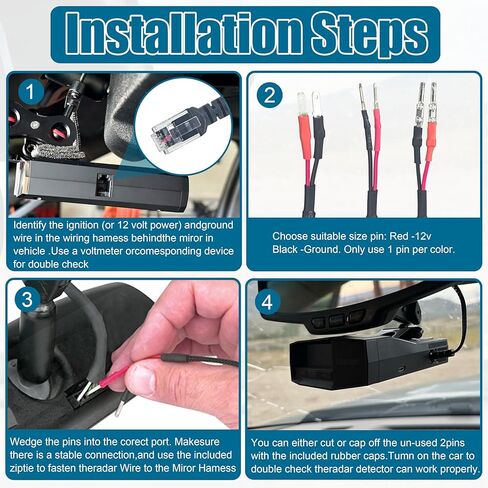 Installation Steps

1

Identify the ignition (or 12 volt power) andground wire in the wiring hamess behindthe miror in vehicle .Use a voltmeter orcomesponding device for double check

2

Choose suitable size pin: Red -12v Black -Ground. Only use 1 pin per color.

3

Wedge the pins into the corect port. Makesure there is a stable connection,and use the included ziptie to fasten theradar Wire to the Miror Hamess

4

You can either cut or cap off the un-used 2pins with the included rubber caps.Tumn on the car to double check theradar detector can work properly.