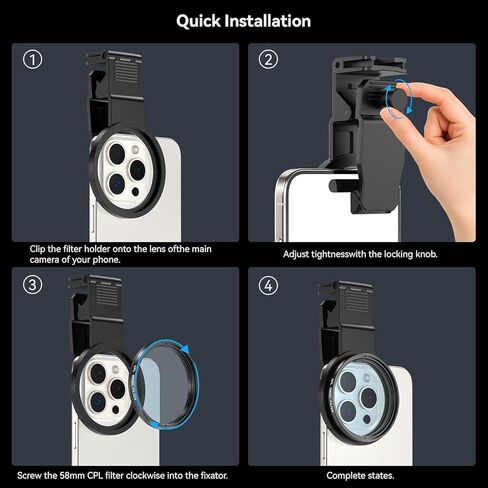 Quick Installation

①

Clip the filter holder onto the lens ofthe main camera of your phone.

②

Adjust tightnesswith the locking knob.

③

Screw the 58mm CPL filter clockwise into the fixator.

④

Complete states.