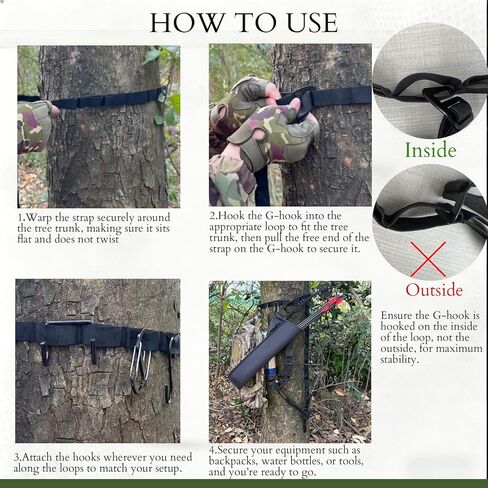 HOW TO USE

1.Warp the strap securely around the tree trunk, making sure it sits flat and does not twist

2.Hook the G-hook into the appropriate loop to fit the tree trunk, then pull the free end of the strap on the G-hook to secure it.

Inside

Outside

Ensure the G-hook is hooked on the inside of the loop, not the outside, for maximum stability.

3.Attach the hooks wherever you need along the loops to match your setup.

4.Secure your equipment such as backpacks, water bottles, or tools, and you're ready to go.