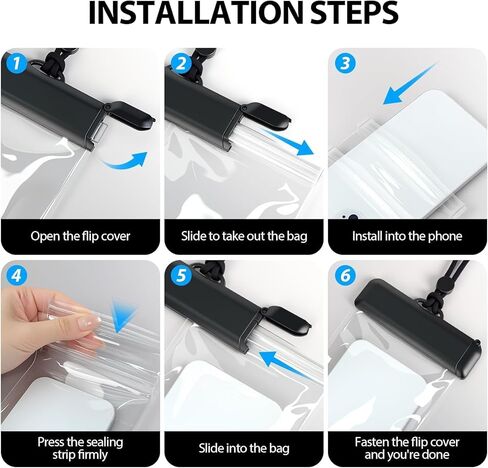 INSTALLATION STEPS

1
Open the flip cover

2
Slide to take out the bag

3
Install into the phone

4
Press the sealing strip firmly

5
Slide into the bag

6
Fasten the flip cover and you're done