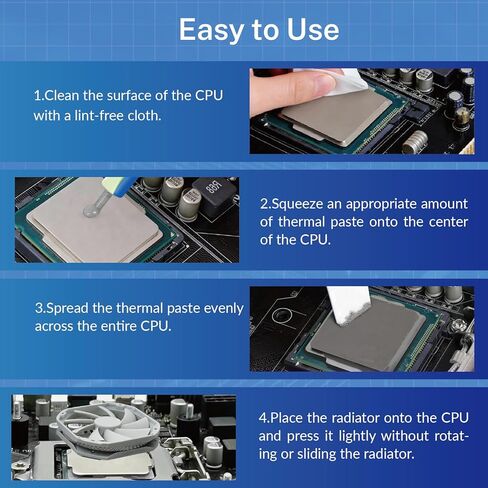 Easy to Use

1.Clean the surface of the CPU with a lint-free cloth.

2.Squeeze an appropriate amount of thermal paste onto the center of the CPU.

3.Spread the thermal paste evenly across the entire CPU.

4.Place the radiator onto the CPU and press it lightly without rotating or sliding the radiator.