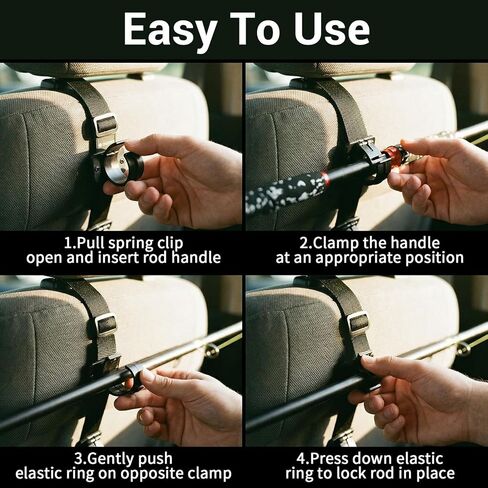 Easy To Use

1.Pull spring clip open and insert rod handle

2.Clamp the handle at an appropriate position

3.Gently push elastic ring on opposite clamp

4.Press down elastic ring to lock rod in place