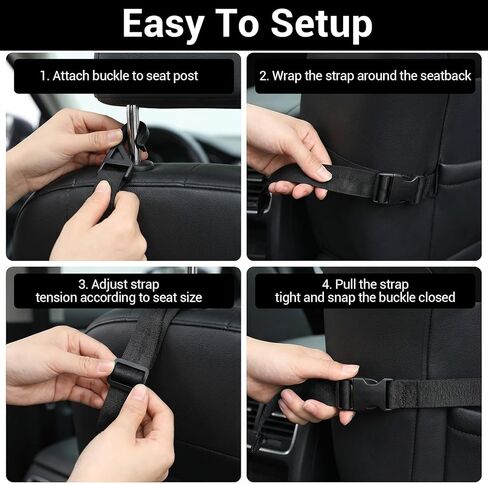 Easy To Setup

1. Attach buckle to seat post

2. Wrap the strap around the seatback

3. Adjust strap tension according to seat size

4. Pull the strap tight and snap the buckle closed