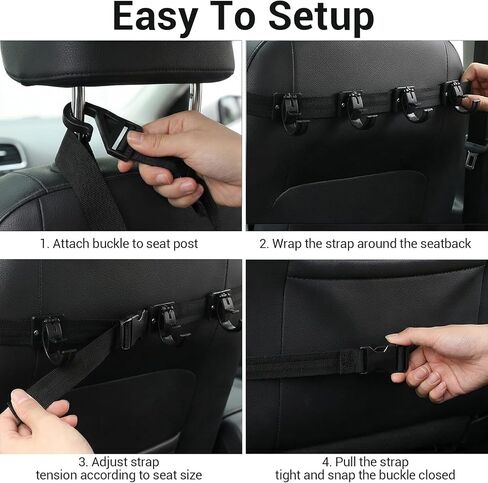 Easy To Setup

1. Attach buckle to seat post

2. Wrap the strap around the seatback

3. Adjust strap tension according to seat size

4. Pull the strap tight and snap the buckle closed