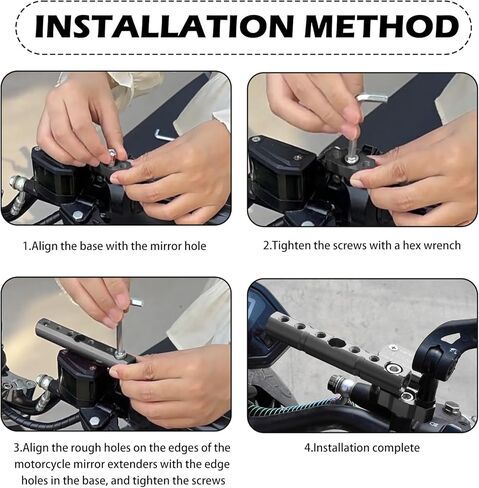 INSTALLATION METHOD

1.Align the base with the mirror hole

2.Tighten the screws with a hex wrench

3.Align the rough holes on the edges of the motorcycle mirror extenders with the edge holes in the base, and tighten the screws

4.Installation complete