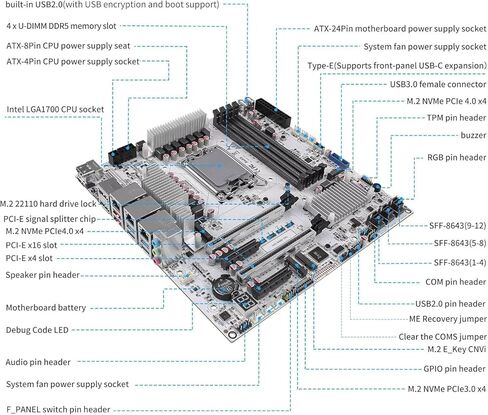 built-in USB2.0(with USB encryption and boot support)
4 x U-DIMM DDR5 memory slot
ATX-8Pin CPU power supply seat
ATX-4Pin CPU power supply socket
Intel LGA1700 CPU socket
M.2 22110 hard drive lock
PCI-E signal splitter chip
M.2 NVMe PCIe4.0 x4
PCI-E x16 slot
PCI-E x4 slot
Speaker pin header
Motherboard battery
Debug Code LED
Audio pin header
System fan power supply socket
F_PANEL switch pin header
ATX-24Pin motherboard power supply socket
System fan power supply socket
Type-E(Supports front-panel USB-C expansion)
USB3.0 female connector
M.2 NVMe PCIe 4.0 x4
TPM pin header
buzzer
RGB pin header
SFF-8643(9-12)
SFF-8643(5-8)
SFF-8643(1-4)
COM pin header
USB2.0 pin header
ME Recovery jumper
Clear the COMS jumper
M.2 E_Key CNVi
GPIO pin header
M.2 NVMe PCIe3.0 x4