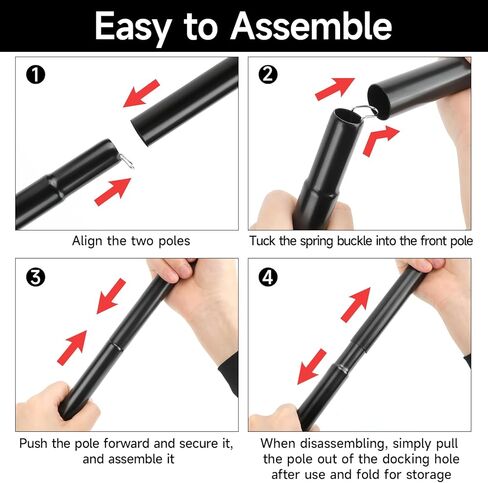 Easy to Assemble

1

Align the two poles

2

Tuck the spring buckle into the front pole

3

Push the pole forward and secure it, and assemble it

4

When disassembling, simply pull the pole out of the docking hole after use and fold for storage