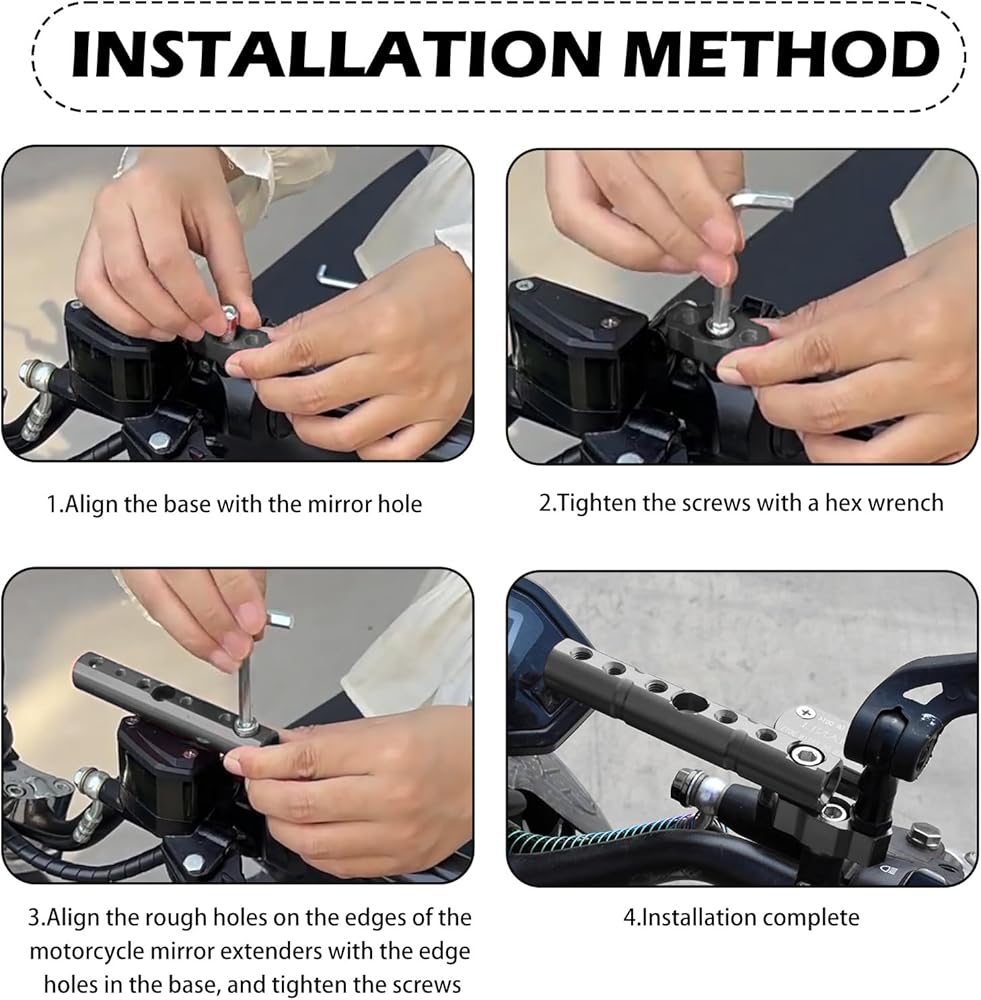 INSTALLATION METHOD

1.Align the base with the mirror hole

2.Tighten the screws with a hex wrench

3.Align the rough holes on the edges of the motorcycle mirror extenders with the edge holes in the base, and tighten the screws

4.Installation complete