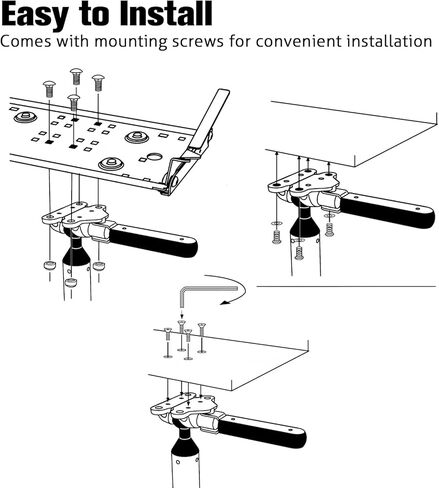 Easy to Install
Comes with mounting screws for convenient installation