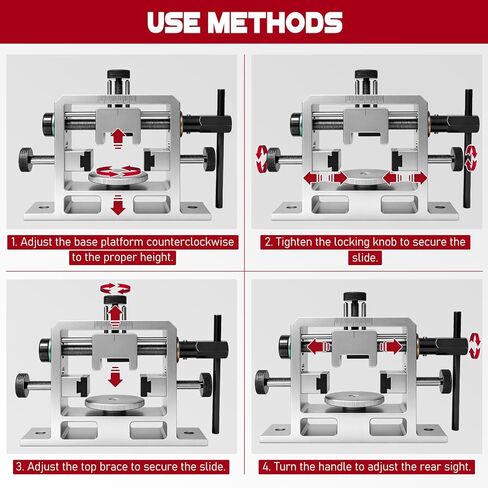 USE METHODS

1. Adjust the base platform counterclockwise to the proper height.

2. Tighten the locking knob to secure the slide.

3. Adjust the top brace to secure the slide.

4. Turn the handle to adjust the rear sight.