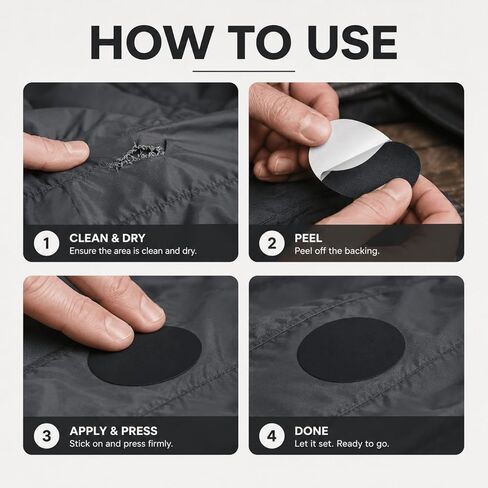 HOW TO USE

1 CLEAN & DRY
Ensure the area is clean and dry.

2 PEEL
Peel off the backing.

3 APPLY & PRESS
Stick on and press firmly.

4 DONE
Let it set. Ready to go.