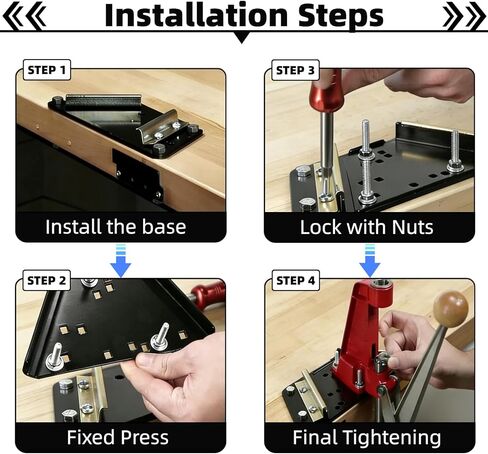 Installation Steps

STEP 1
Install the base

STEP 2
Fixed Press

STEP 3
Lock with Nuts

STEP 4
Final Tightening