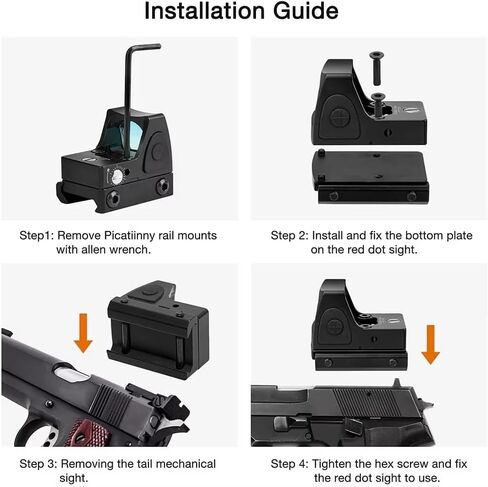 Installation Guide

Step1: Remove Picatiinny rail mounts with allen wrench.

Step 2: Install and fix the bottom plate on the red dot sight.

Step 3: Removing the tail mechanical sight.

Step 4: Tighten the hex screw and fix the red dot sight to use.