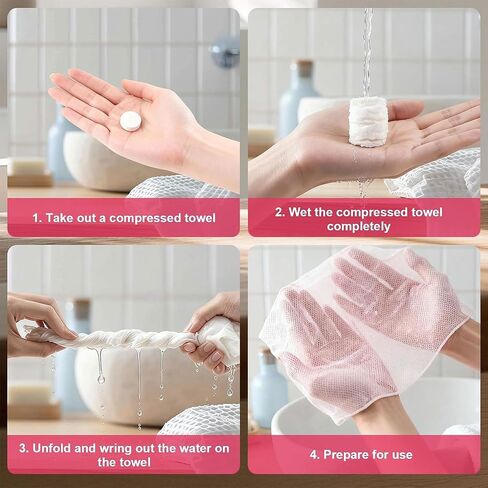 1. Take out a compressed towel

2. Wet the compressed towel completely

3. Unfold and wring out the water on the towel

4. Prepare for use