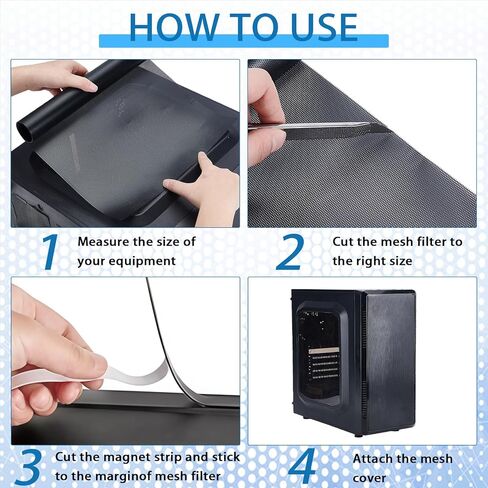 HOW TO USE

1 Measure the size of your equipment

2 Cut the mesh filter to the right size

3 Cut the magnet strip and stick to the marginof mesh filter

4 Attach the mesh cover