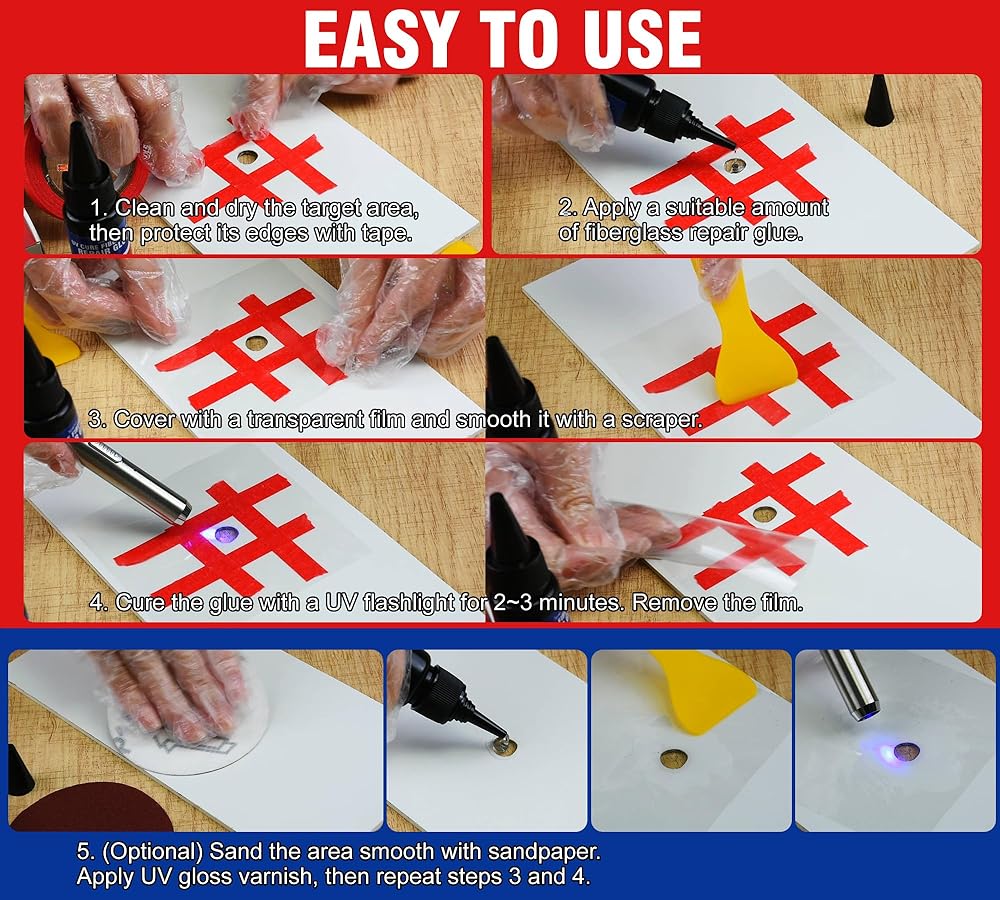 EASY TO USE

1. Clean and dry the target area, then protect its edges with tape.

2. Apply a suitable amount of fiberglass repair glue.

3. Cover with a transparent film and smooth it with a scraper.

4. Cure the glue with a UV flashlight for 2~3 minutes. Remove the film.

5. (Optional) Sand the area smooth with sandpaper. Apply UV gloss varnish, then repeat steps 3 and 4.