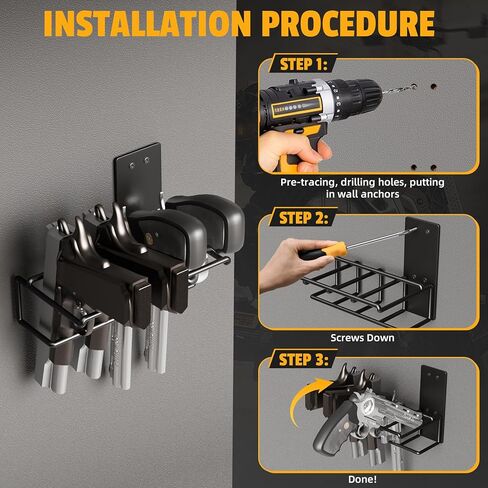 INSTALLATION PROCEDURE

STEP 1:

Pre-tracing, drilling holes, putting in wall anchors

STEP 2:

Screws Down

STEP 3:

Done!