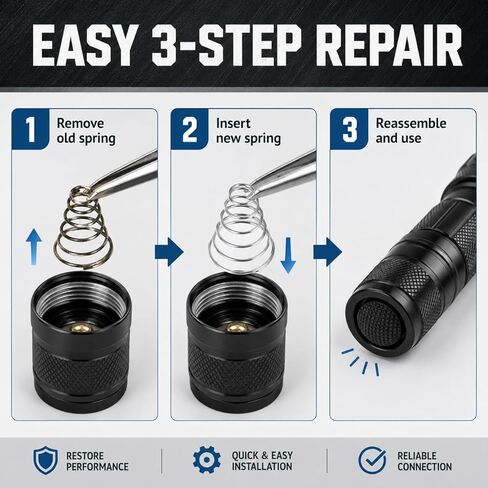 EASY 3-STEP REPAIR

1 Remove old spring

2 Insert new spring

3 Reassemble and use

RESTORE PERFORMANCE

QUICK & EASY INSTALLATION

RELIABLE CONNECTION