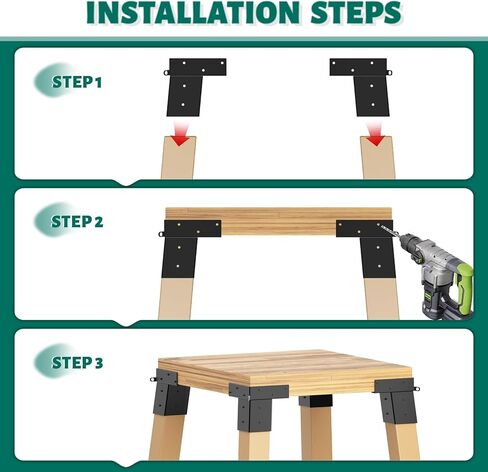 INSTALLATION STEPS

STEP 1

STEP 2

STEP 3