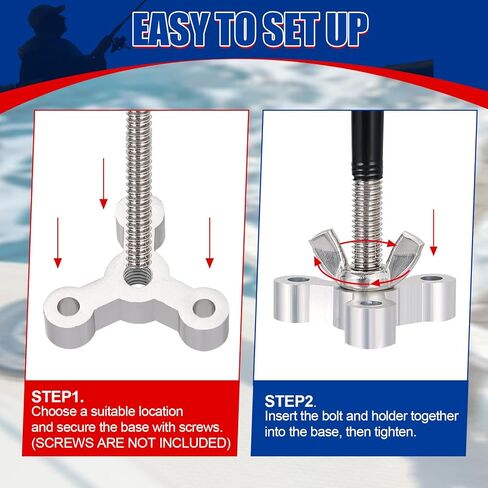 EASY TO SET UP

STEP1.
Choose a suitable location and secure the base with screws. (SCREWS ARE NOT INCLUDED)

STEP2.
Insert the bolt and holder together into the base, then tighten.