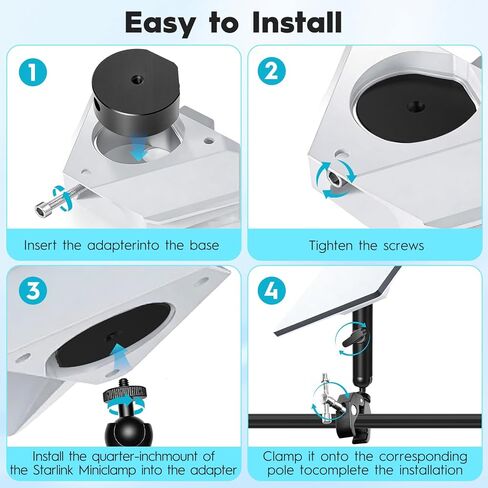 Easy to Install

1
Insert the adapterinto the base

2
Tighten the screws

3
Install the quarter-inchmount of the Starlink Miniclamp into the adapter

4
Clamp it onto the corresponding pole tocomplete the installation