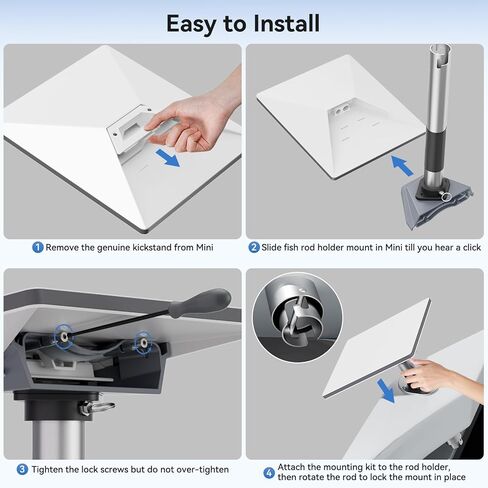 Easy to Install

1 Remove the genuine kickstand from Mini

2 Slide fish rod holder mount in Mini till you hear a click

3 Tighten the lock screws but do not over-tighten

4 Attach the mounting kit to the rod holder, then rotate the rod to lock the mount in place