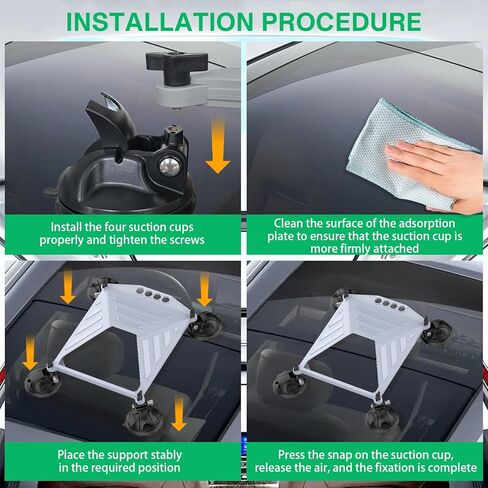 INSTALLATION PROCEDURE

Install the four suction cups properly and tighten the screws

Clean the surface of the adsorption plate to ensure that the suction cup is more firmly attached

Place the support stably in the required position

Press the snap on the suction cup, release the air, and the fixation is complete