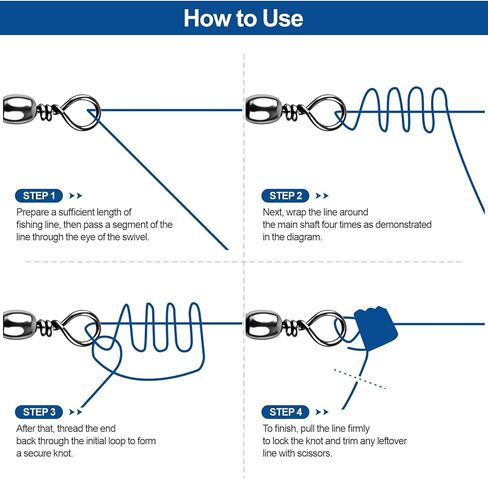 How to Use

STEP 1

Prepare a sufficient length of fishing line, then pass a segment of the line through the eye of the swivel.

STEP 2

Next, wrap the line around the main shaft four times as demonstrated in the diagram.

STEP 3

After that, thread the end back through the initial loop to form a secure knot.

STEP 4

To finish, pull the line firmly to lock the knot and trim any leftover line with scissors.