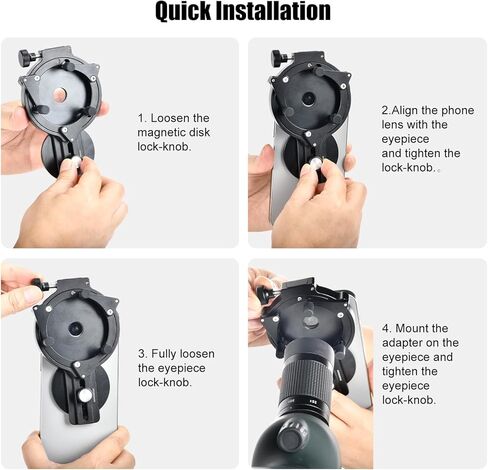 Quick Installation

1. Loosen the magnetic disk lock-knob.

2.Align the phone lens with the eyepiece and tighten the lock-knob.

3. Fully loosen the eyepiece lock-knob.

4. Mount the adapter on the eyepiece and tighten the eyepiece lock-knob.