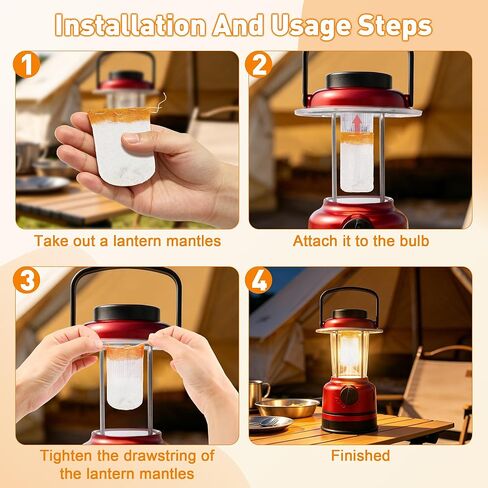 Installation And Usage Steps

1

Take out a lantern mantles

2

Attach it to the bulb

3

Tighten the drawstring of the lantern mantles

4

Finished