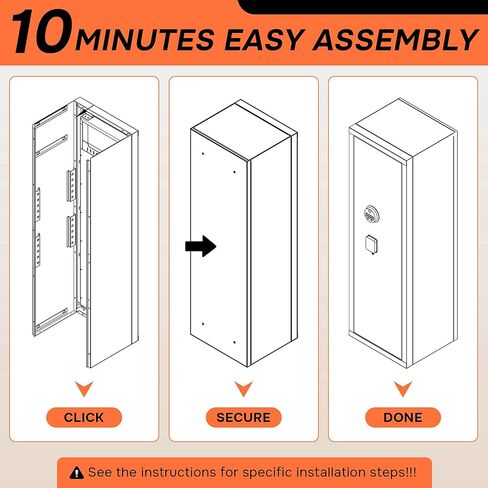 10 MINUTES EASY ASSEMBLY

CLICK

SECURE

DONE

See the instructions for specific installation steps!!!