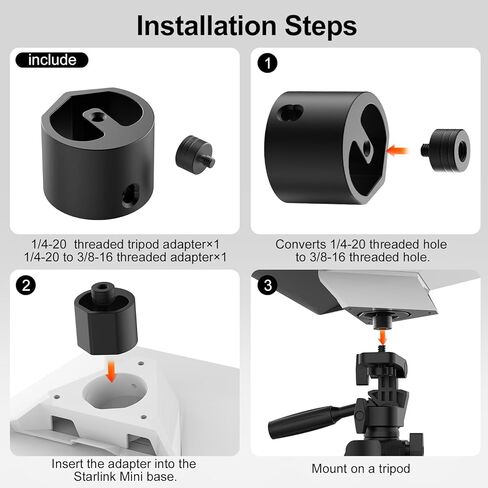 Installation Steps

include

1/4-20 threaded tripod adapter×1
1/4-20 to 3/8-16 threaded adapter×1

1

Converts 1/4-20 threaded hole to 3/8-16 threaded hole.

2

Insert the adapter into the Starlink Mini base.

3

Mount on a tripod