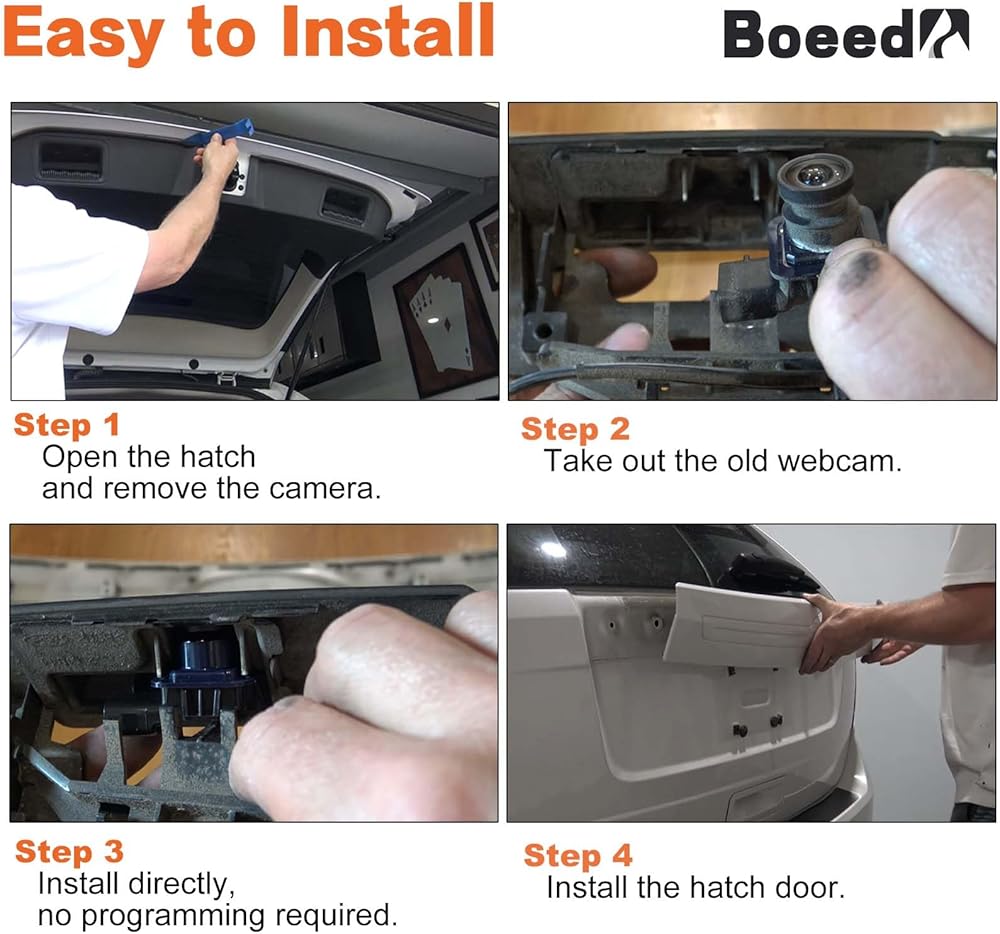 Easy to Install

Boeed

Step 1
Open the hatch and remove the camera.

Step 2
Take out the old webcam.

Step 3
Install directly, no programming required.

Step 4
Install the hatch door.