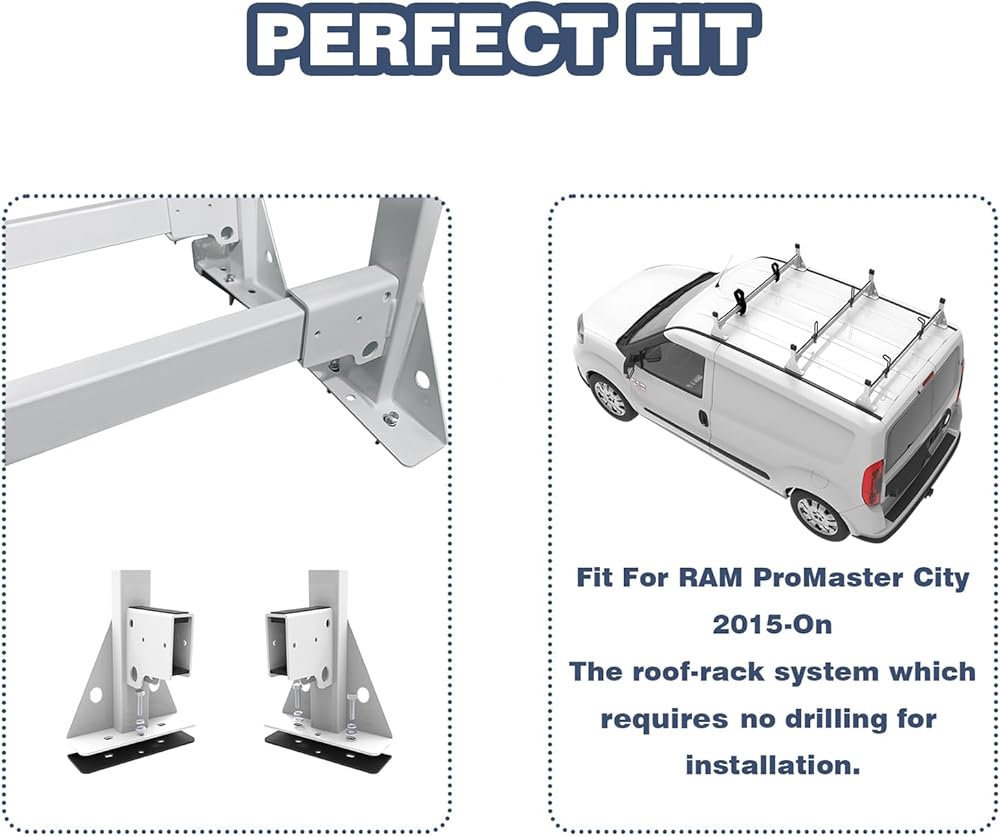 PERFECT FIT

Fit For RAM ProMaster City 2015-On
The roof-rack system which requires no drilling for installation.